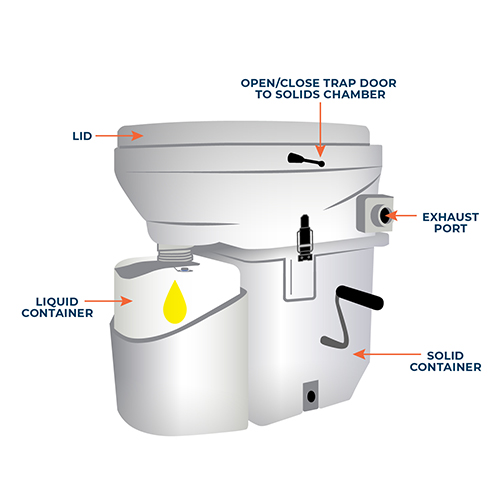 OPEN/CLOSE TRAP DOOR TO SOLIDS CHAMBER

LID

EXHAUST PORT

LIQUID CONTAINER

SOLID CONTAINER